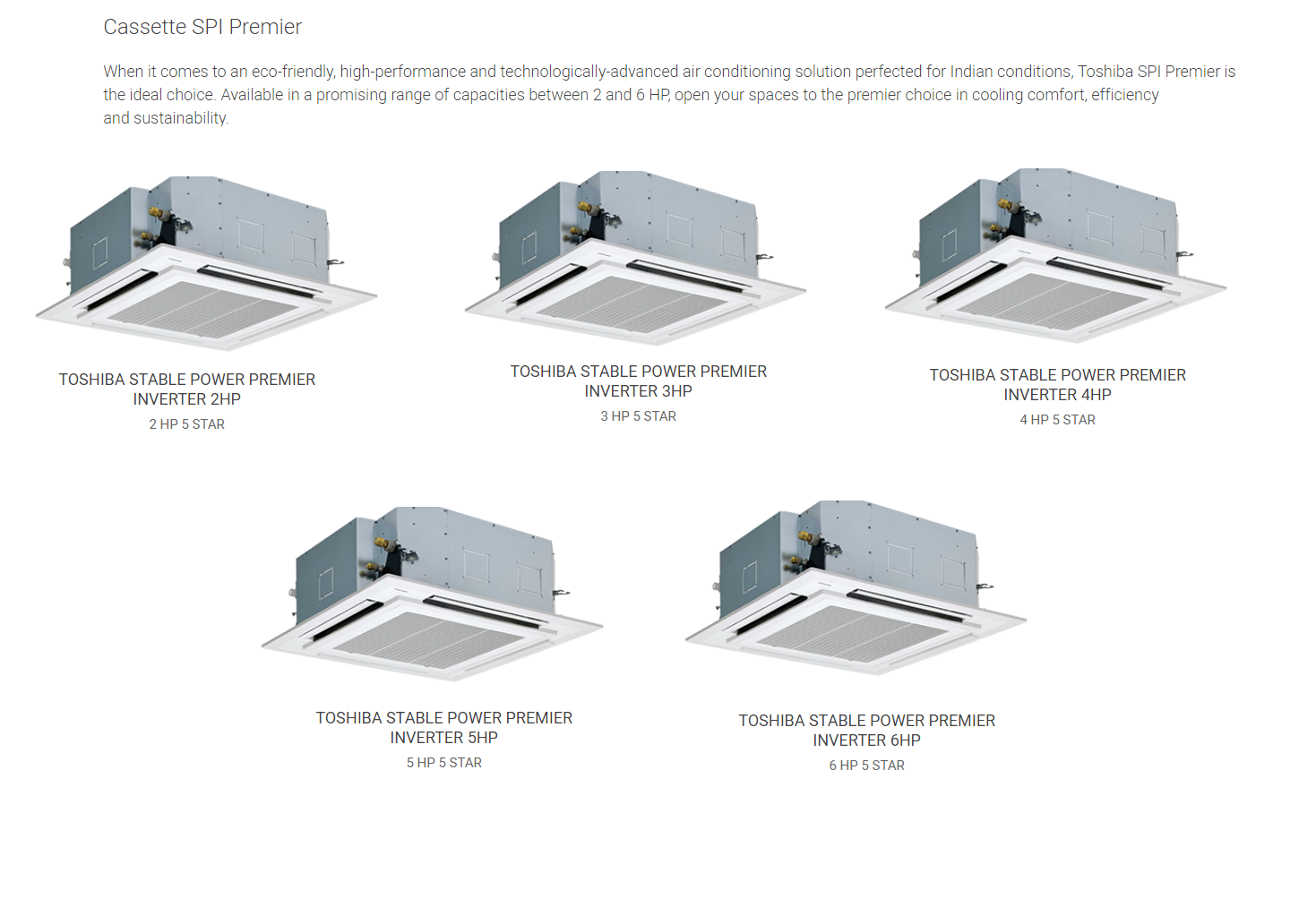 Cassette SPI Premier

When it comes to an eco-friendly, high-performance and technologically-advanced air conditioning solution perfected for Indian conditions, Toshiba SPI Premier is the ideal choice. Available in a promising range of capacities between 2 and 6 HP, open your spaces to the premier choice in cooling comfort, efficiency and sustainability.

TOSHIBA STABLE POWER PREMIER INVERTER 2HP
2 HP 5 STAR

TOSHIBA STABLE POWER PREMIER INVERTER 3HP
3 HP 5 STAR

TOSHIBA STABLE POWER PREMIER INVERTER 4HP
4 HP 5 STAR

TOSHIBA STABLE POWER PREMIER INVERTER 5HP
5 HP 5 STAR

TOSHIBA STABLE POWER PREMIER INVERTER 6HP
6 HP 5 STAR